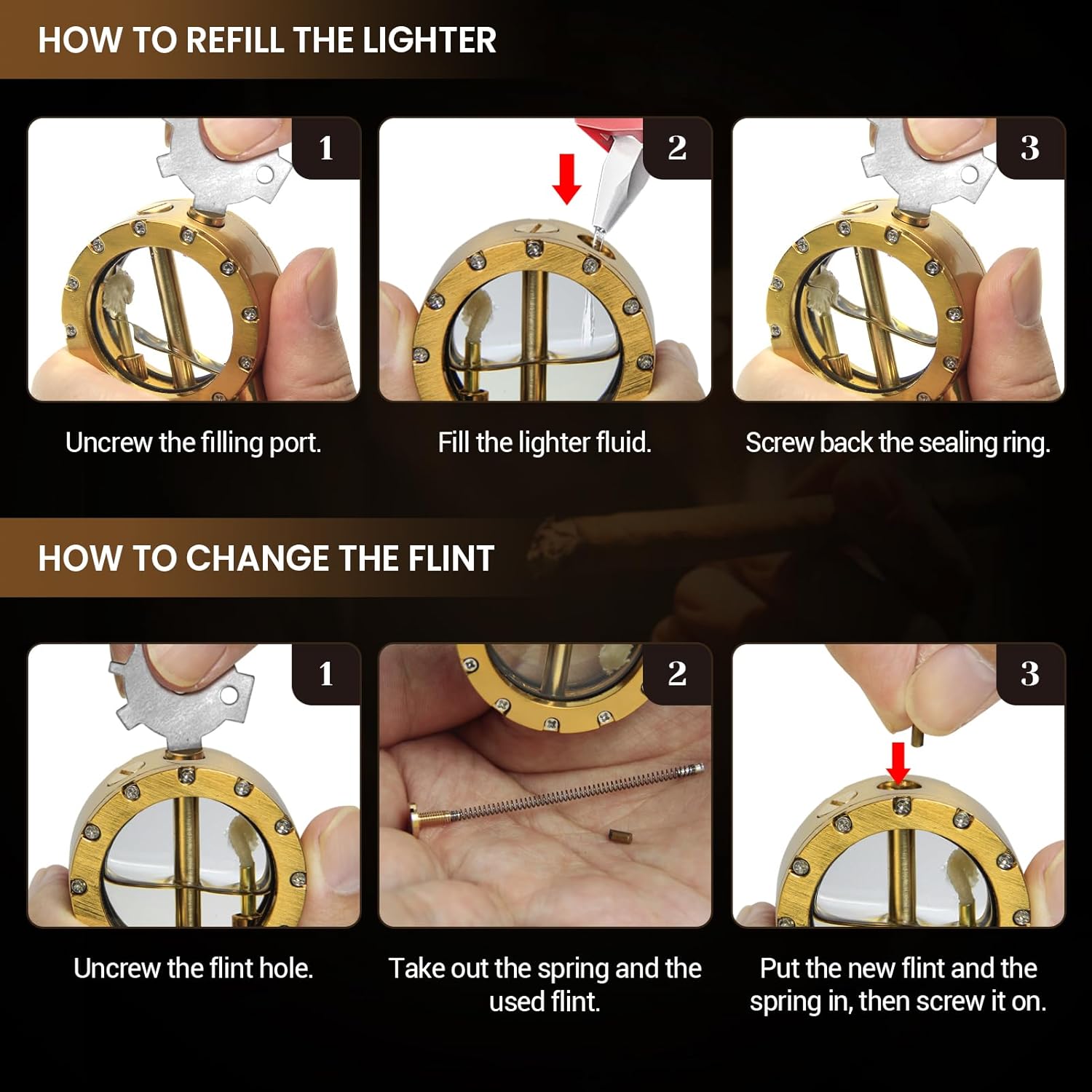 HOW TO REFILL THE LIGHTER

1

Uncrew the filling port.

2

Fill the lighter fluid.

3

Screw back the sealing ring.

HOW TO CHANGE THE FLINT

1

Uncrew the flint hole.

2

Take out the spring and the used flint.

3

Put the new flint and the spring in, then screw it on.