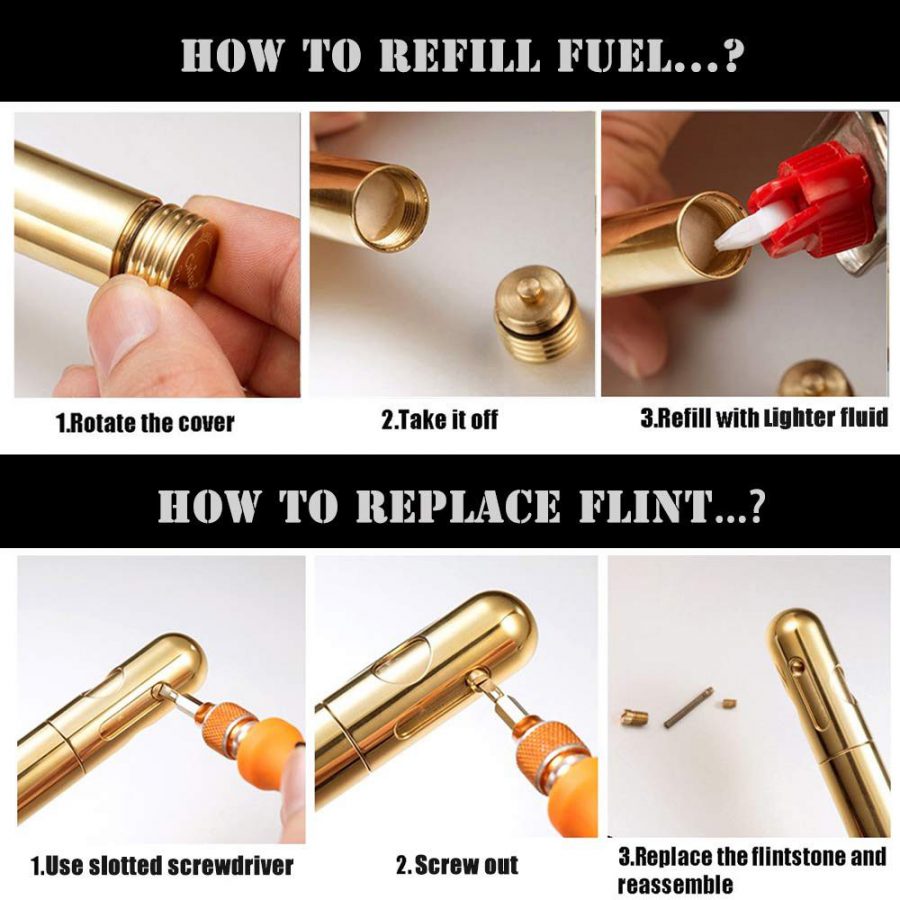 HOW TO REFILL FUEL...?

1.Rotate the cover

2.Take it off

3.Refill with Lighter fluid

HOW TO REPLACE FLINT...?

1.Use slotted screwdriver

2.Screw out

3.Replace the flintstone and reassemble