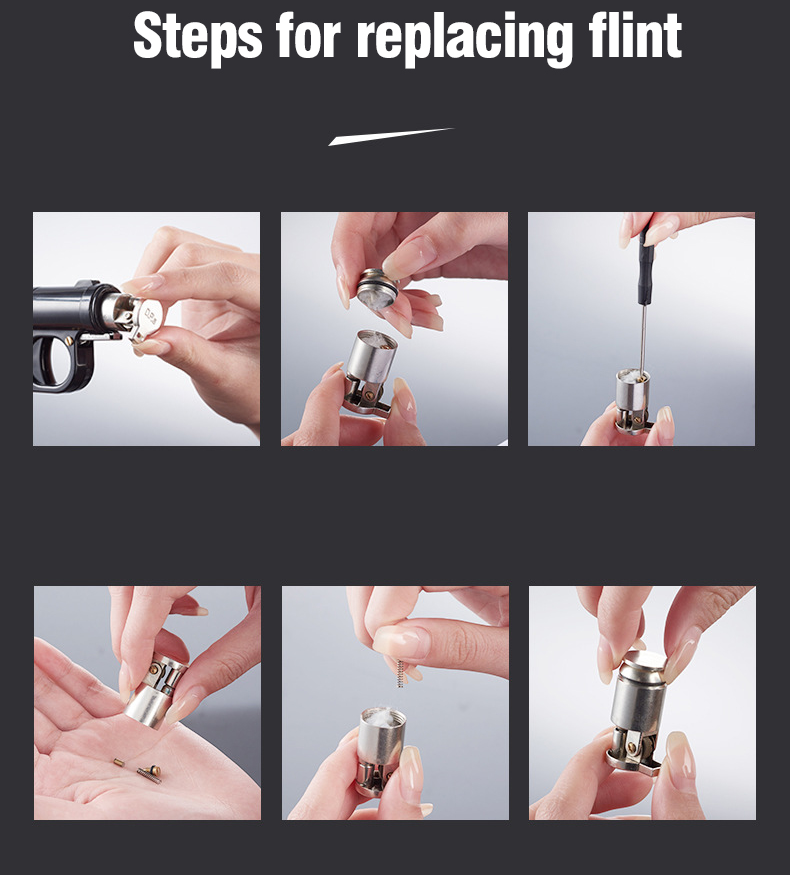 Steps for replacing flint