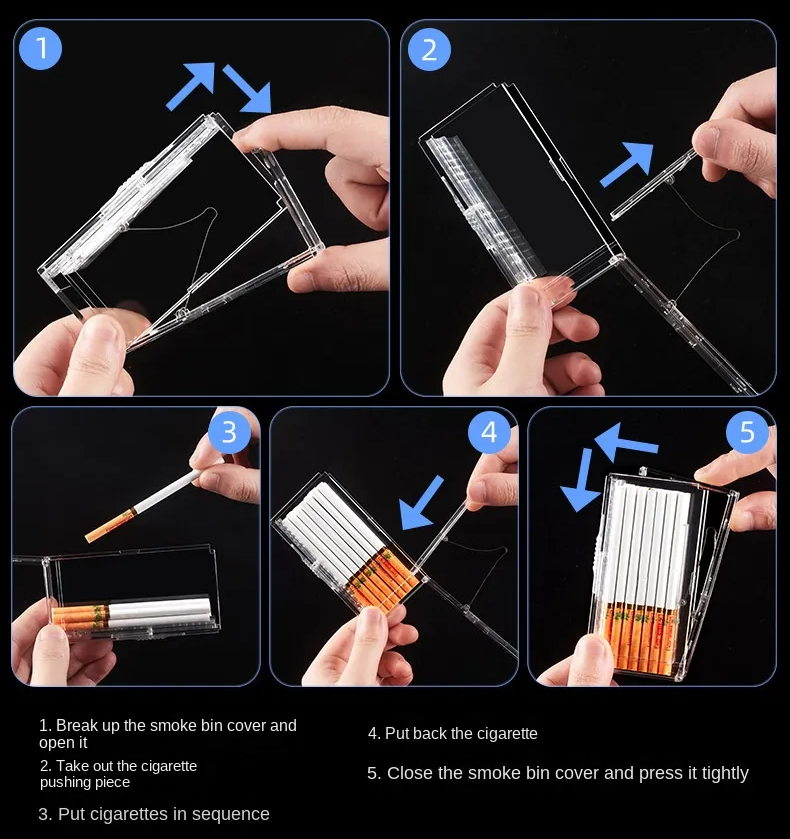 1

2

3

4

5

1. Break up the smoke bin cover and open it

2. Take out the cigarette pushing piece

3. Put cigarettes in sequence

4. Put back the cigarette

5. Close the smoke bin cover and press it tightly