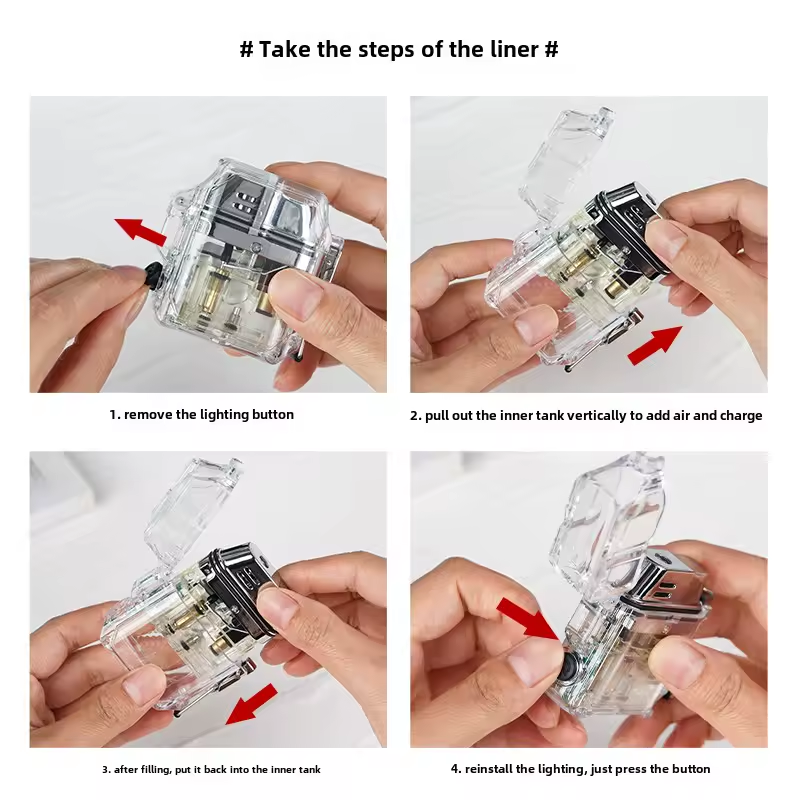 # Take the steps of the liner #

1. remove the lighting button

2. pull out the inner tank vertically to add air and charge

3. after filling, put it back into the inner tank

4. reinstall the lighting, just press the button