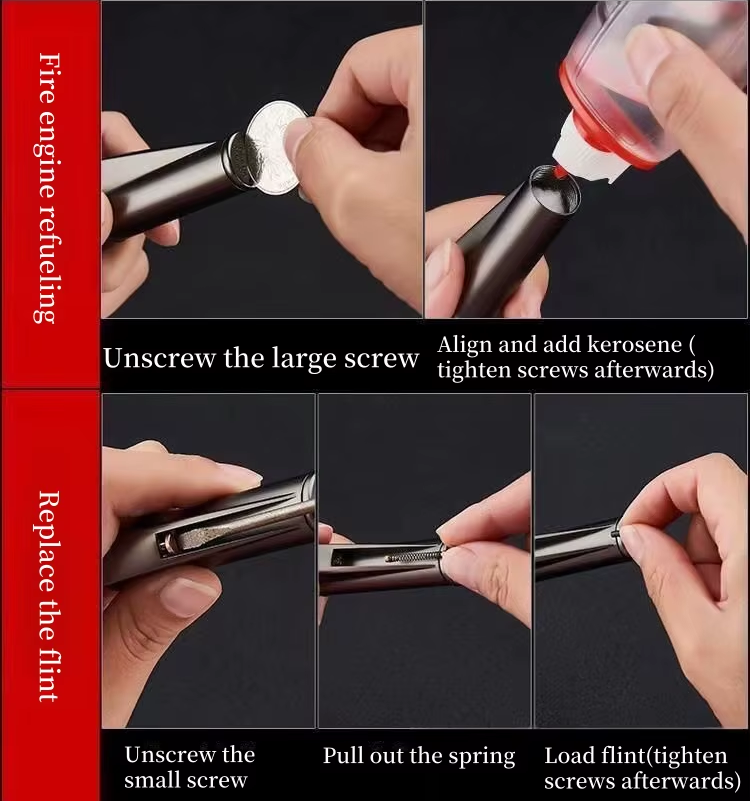 Fire engine refueling

Unscrew the large screw

Align and add kerosene ( tighten screws afterwards)

Replace the flint

Unscrew the small screw

Pull out the spring

Load flint(tighten screws afterwards)